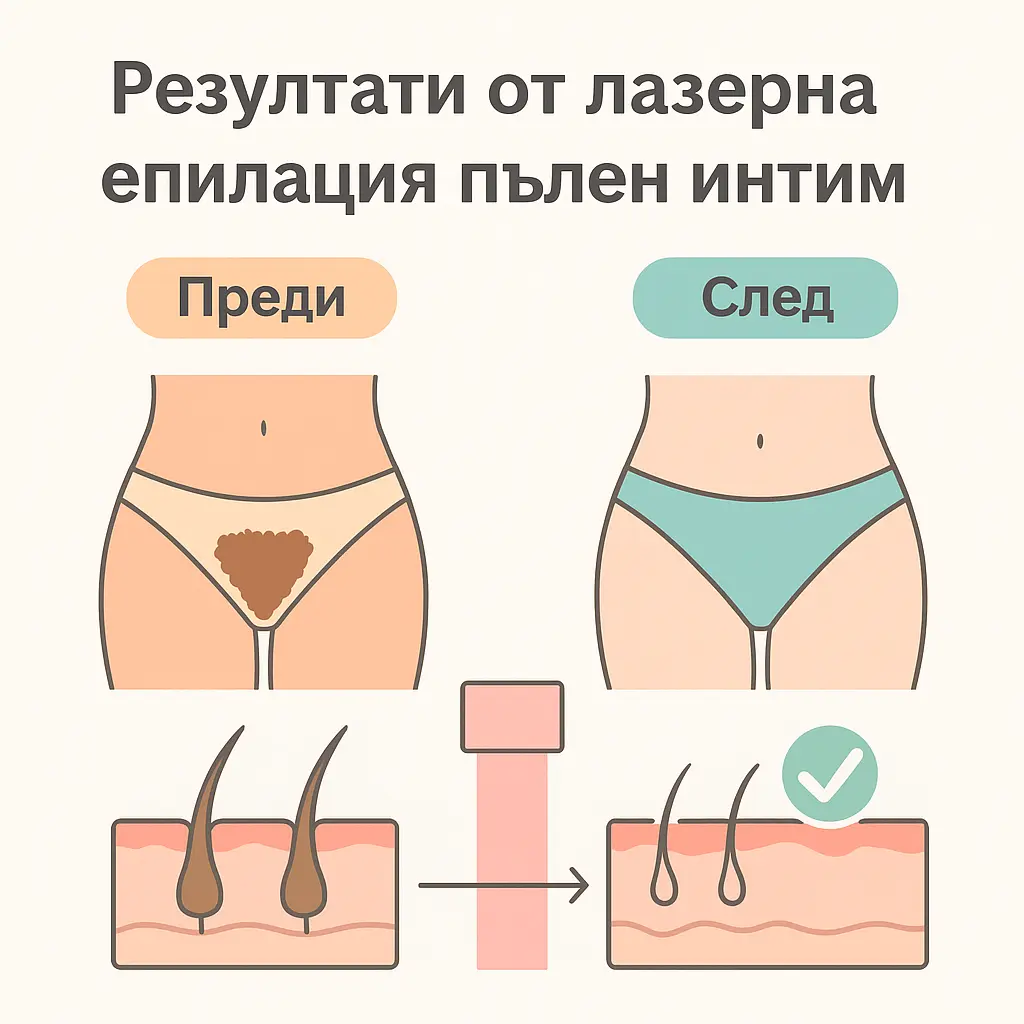 Резултати от лазерна епилация пълен интим

Преди

След